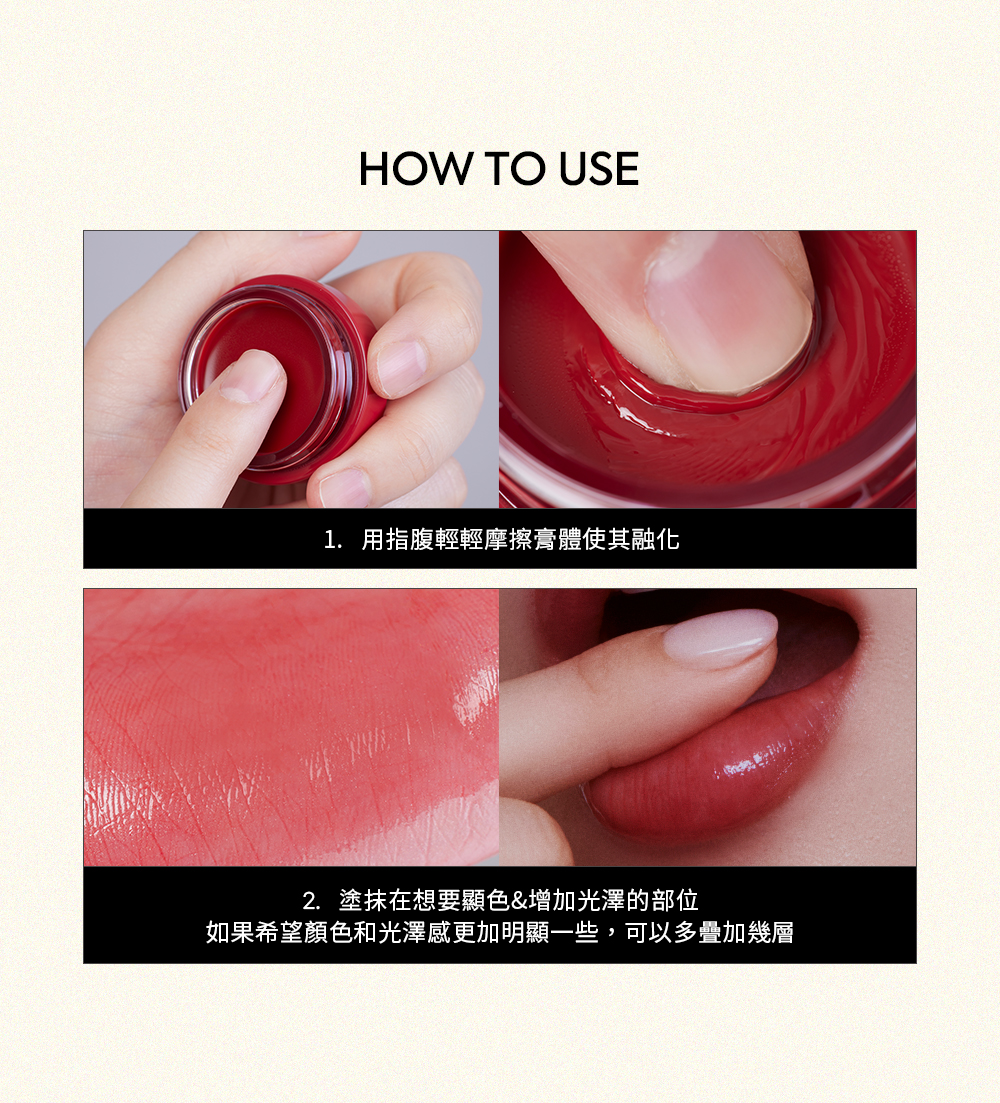 HOW TO USE

1. 用指腹輕輕摩擦膏體使其融化

2. 塗抹在想要顯色&增加光澤的部位
如果希望顏色和光澤感更加明顯一些，可以多疊加幾層